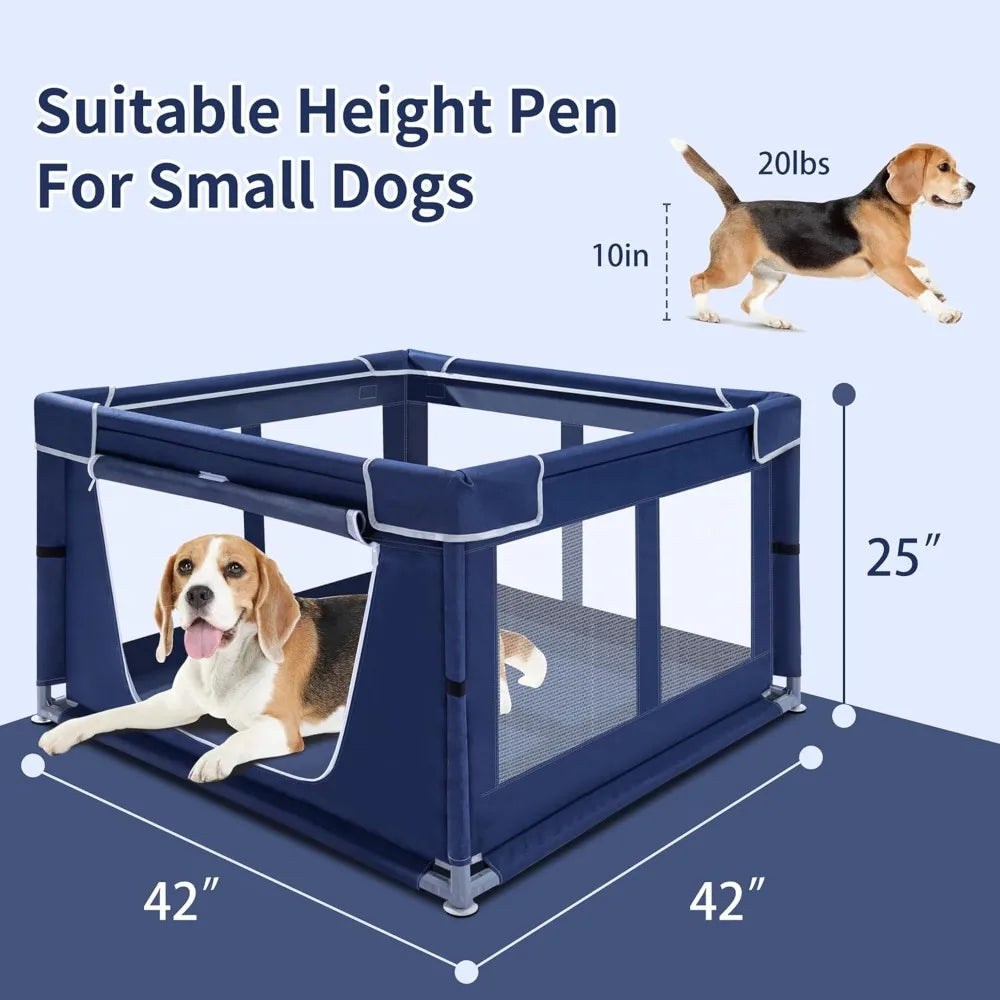 Suitable Height Pen For Small Dogs

20lbs

10in

25″

42″

42″