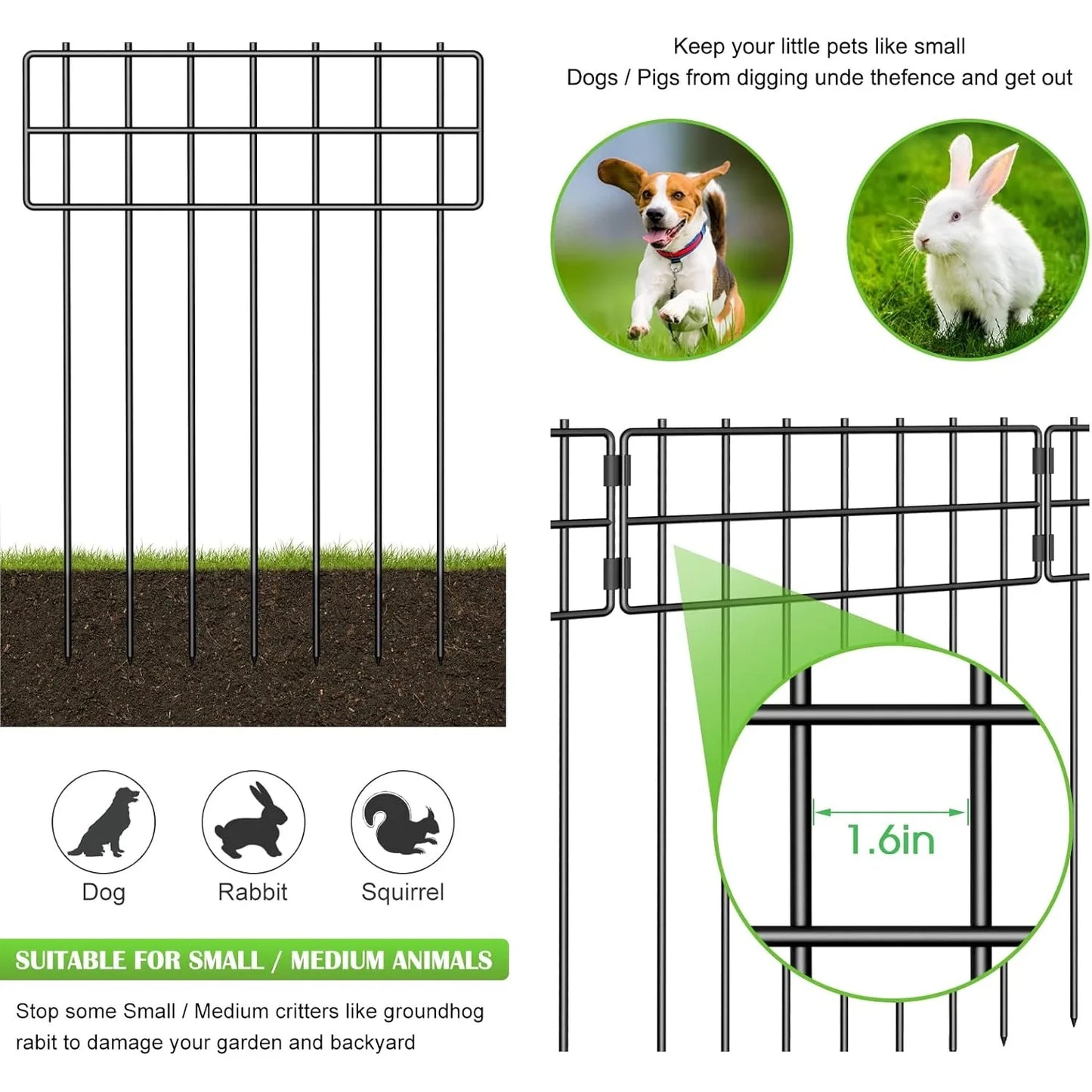 Keep your little pets like small Dogs / Pigs from digging unde thefence and get out

1.6in

Dog

Rabbit

Squirrel

SUITABLE FOR SMALL / MEDIUM ANIMALS

Stop some Small / Medium critters like groundhog rabit to damage your garden and backyard