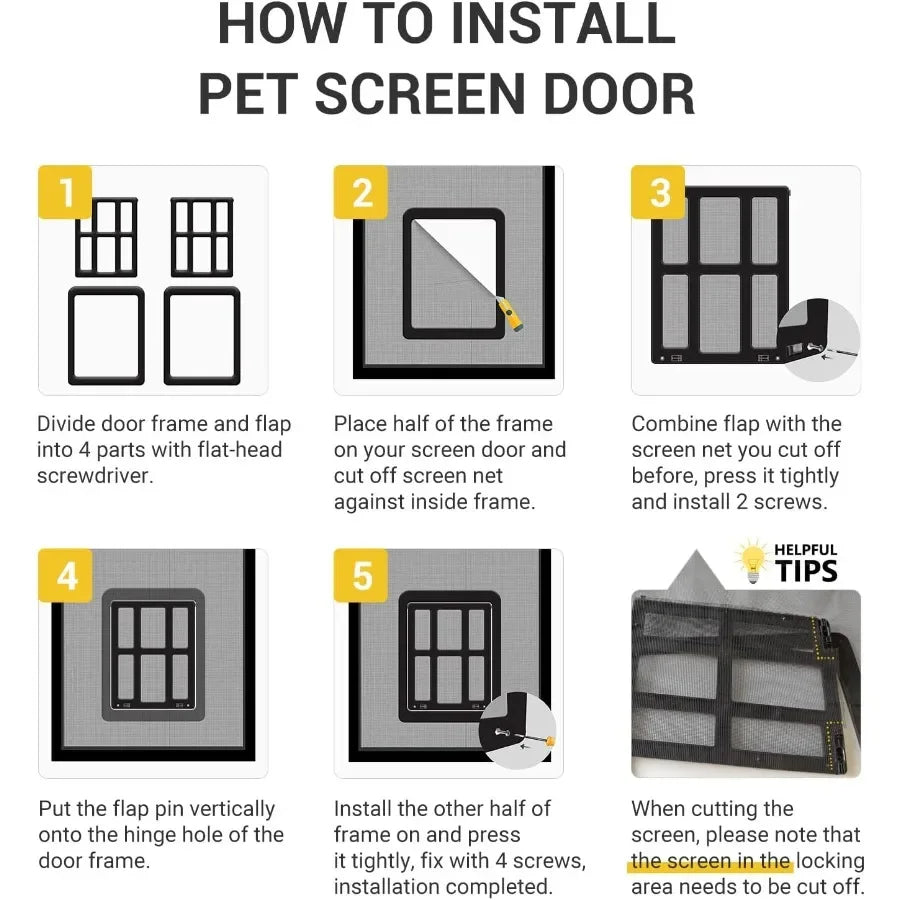 HOW TO INSTALL
PET SCREEN DOOR

1

Divide door frame and flap into 4 parts with flat-head screwdriver.

2

Place half of the frame on your screen door and cut off screen net against inside frame.

3

Combine flap with the screen net you cut off before, press it tightly and install 2 screws.

4

Put the flap pin vertically onto the hinge hole of the door frame.

5

Install the other half of frame on and press it tightly, fix with 4 screws, installation completed.

HELPFUL TIPS

When cutting the screen, please note that the screen in the locking area needs to be cut off.