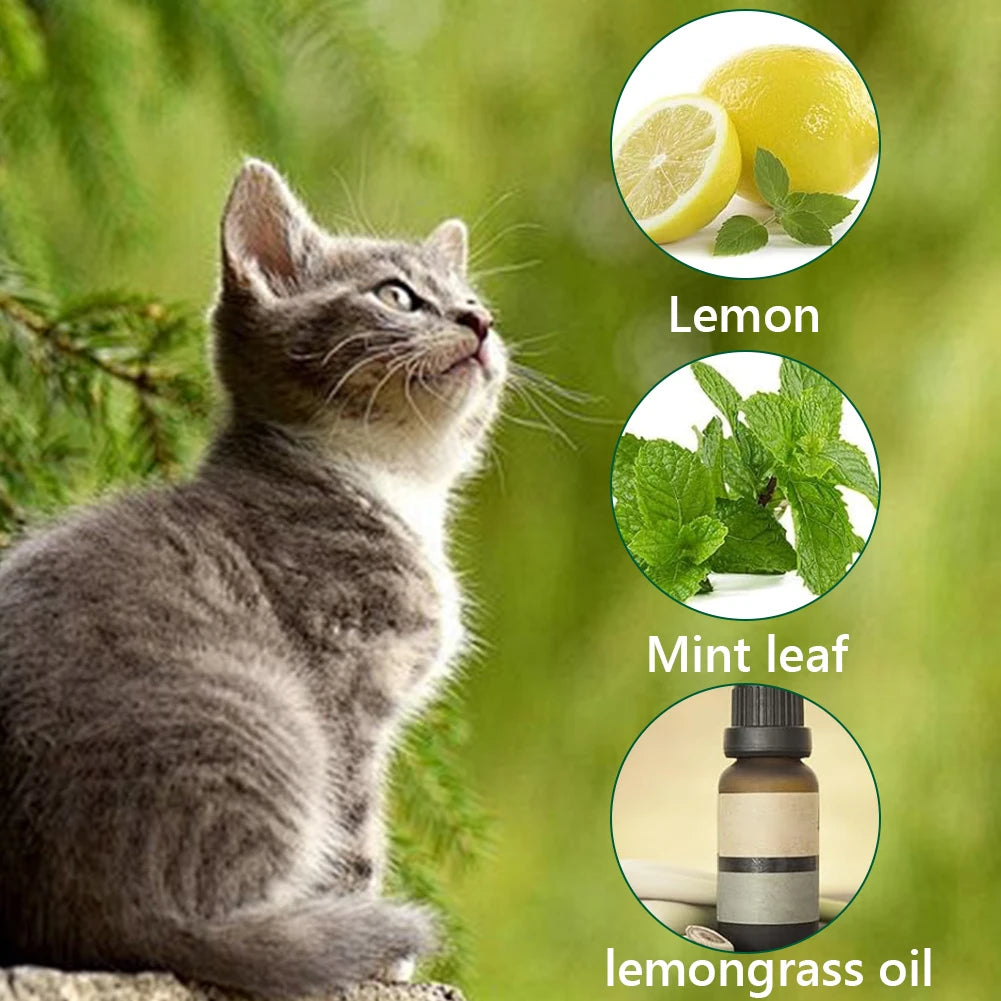 Lemon

Mint leaf

lemongrass oil