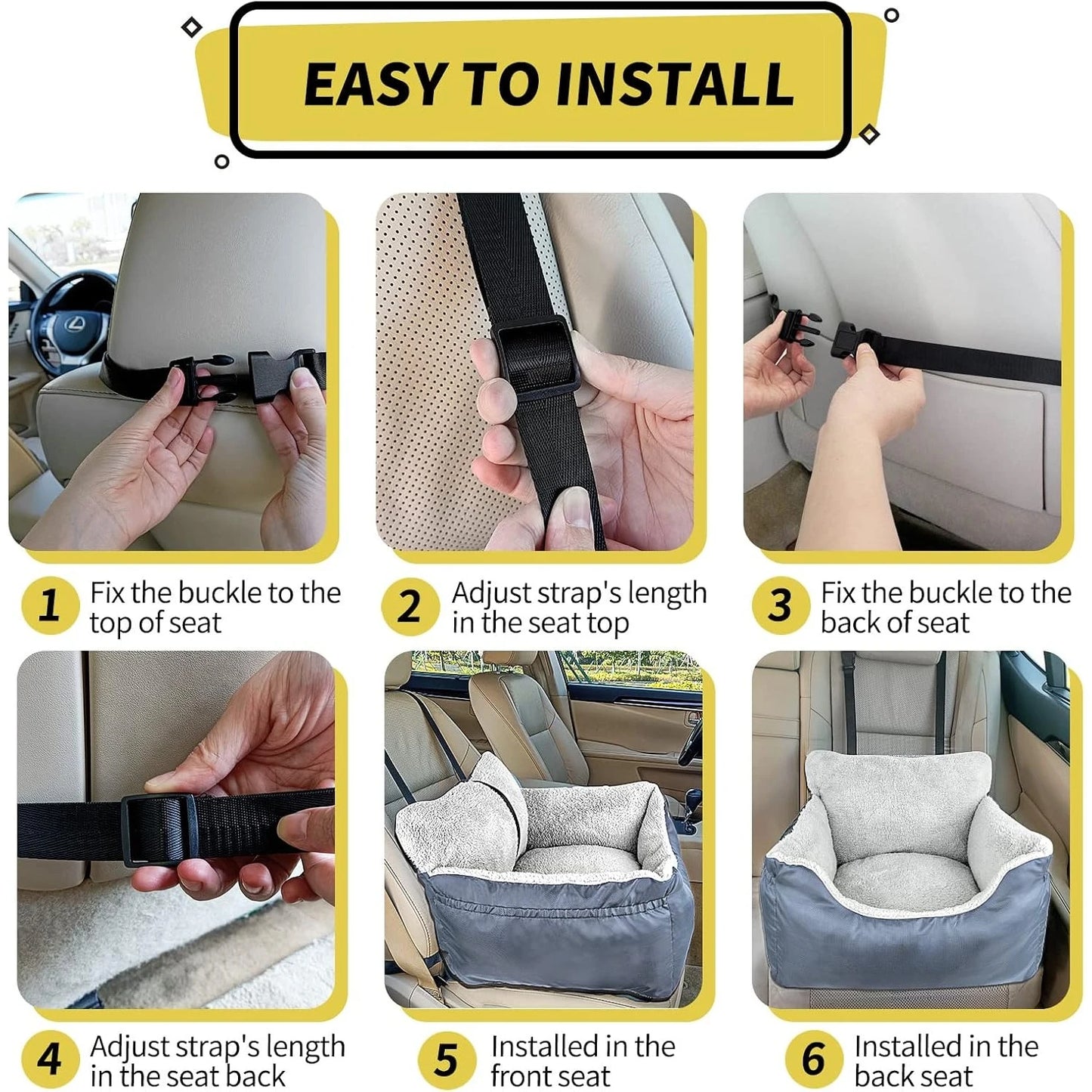 EASY TO INSTALL

1 Fix the buckle to the top of seat

2 Adjust strap's length in the seat top

3 Fix the buckle to the back of seat

4 Adjust strap's length in the seat back

5 Installed in the front seat

6 Installed in the back seat