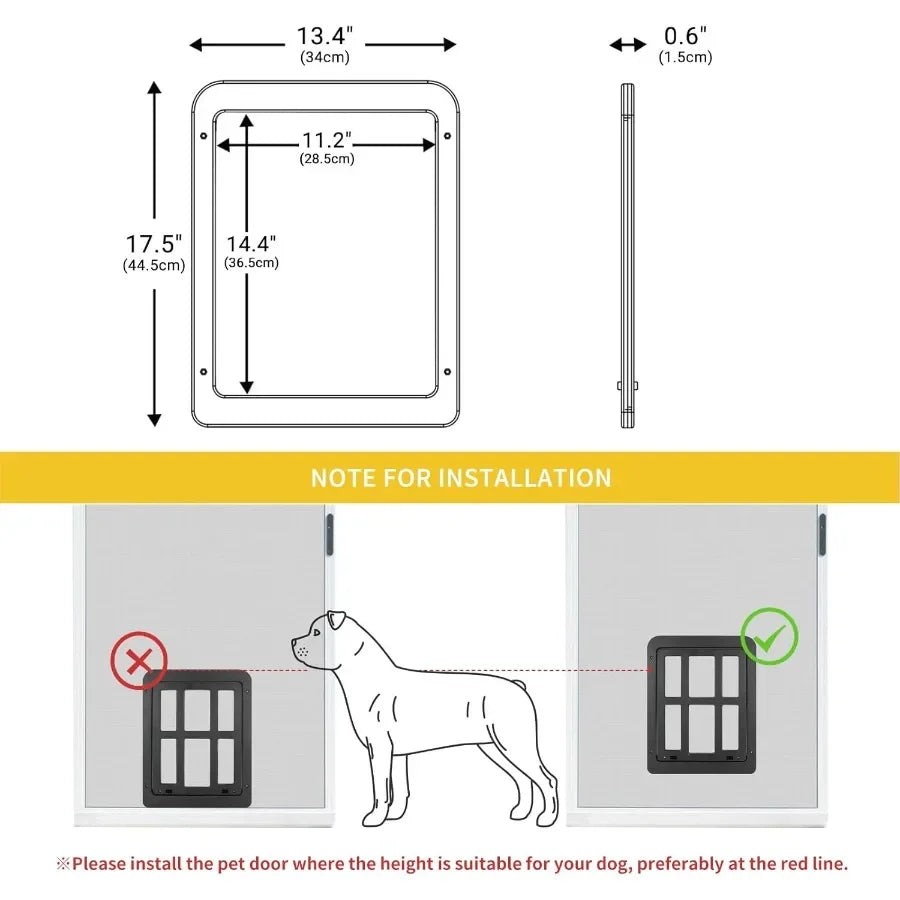 13.4"
(34cm)

0.6"
(1.5cm)

11.2"
(28.5cm)

17.5"
(44.5cm)

14.4"
(36.5cm)

NOTE FOR INSTALLATION

※Please install the pet door where the height is suitable for your dog, preferably at the red line.