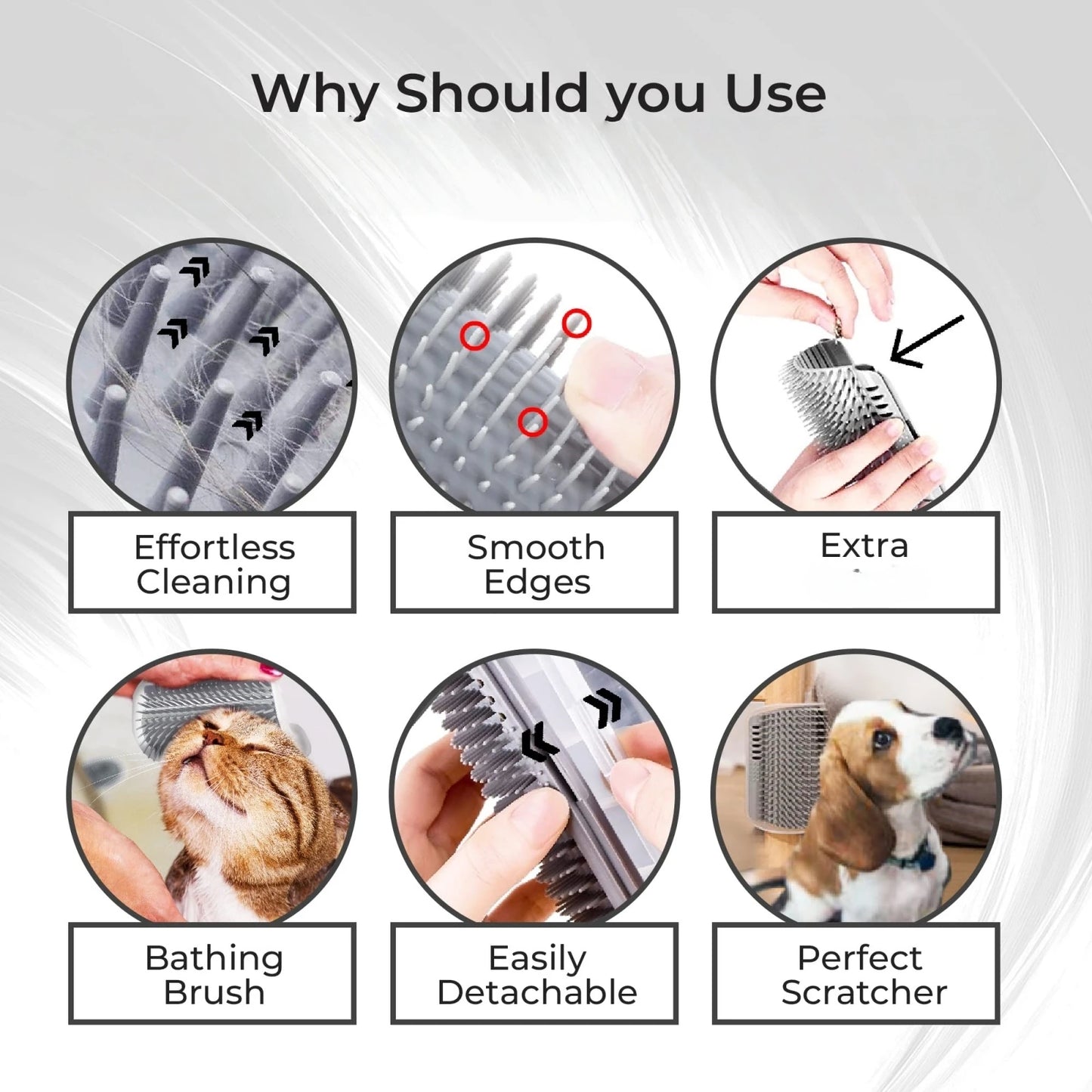 Why Should you Use

Effortless Cleaning

Smooth Edges

Extra

Bathing Brush

Easily Detachable

Perfect Scratcher