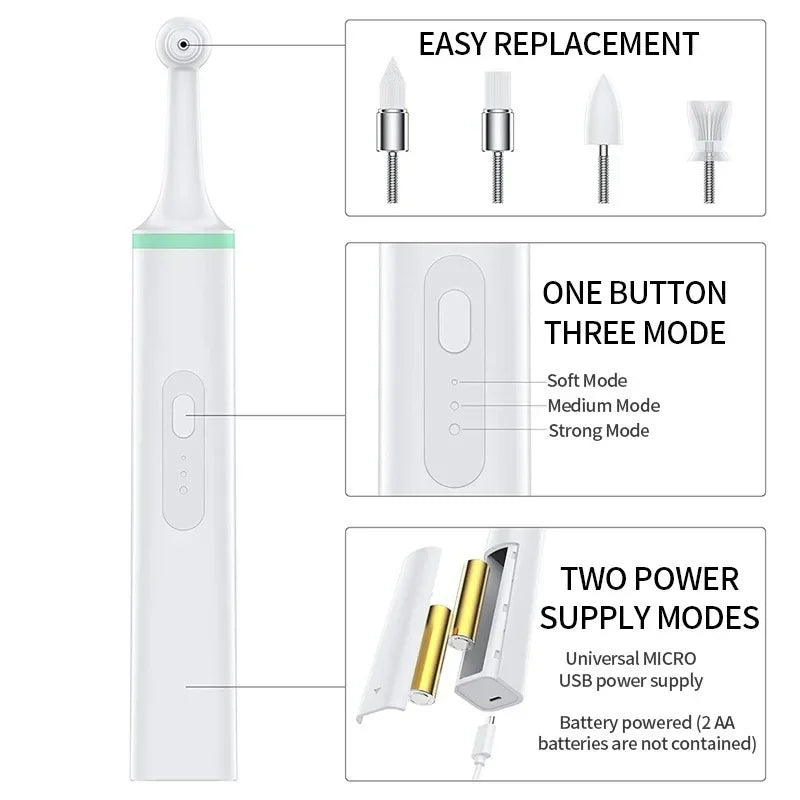 EASY REPLACEMENT

ONE BUTTON THREE MODE

Soft Mode
Medium Mode
Strong Mode

TWO POWER SUPPLY MODES

Universal MICRO USB power supply

Battery powered (2 AA batteries are not contained)