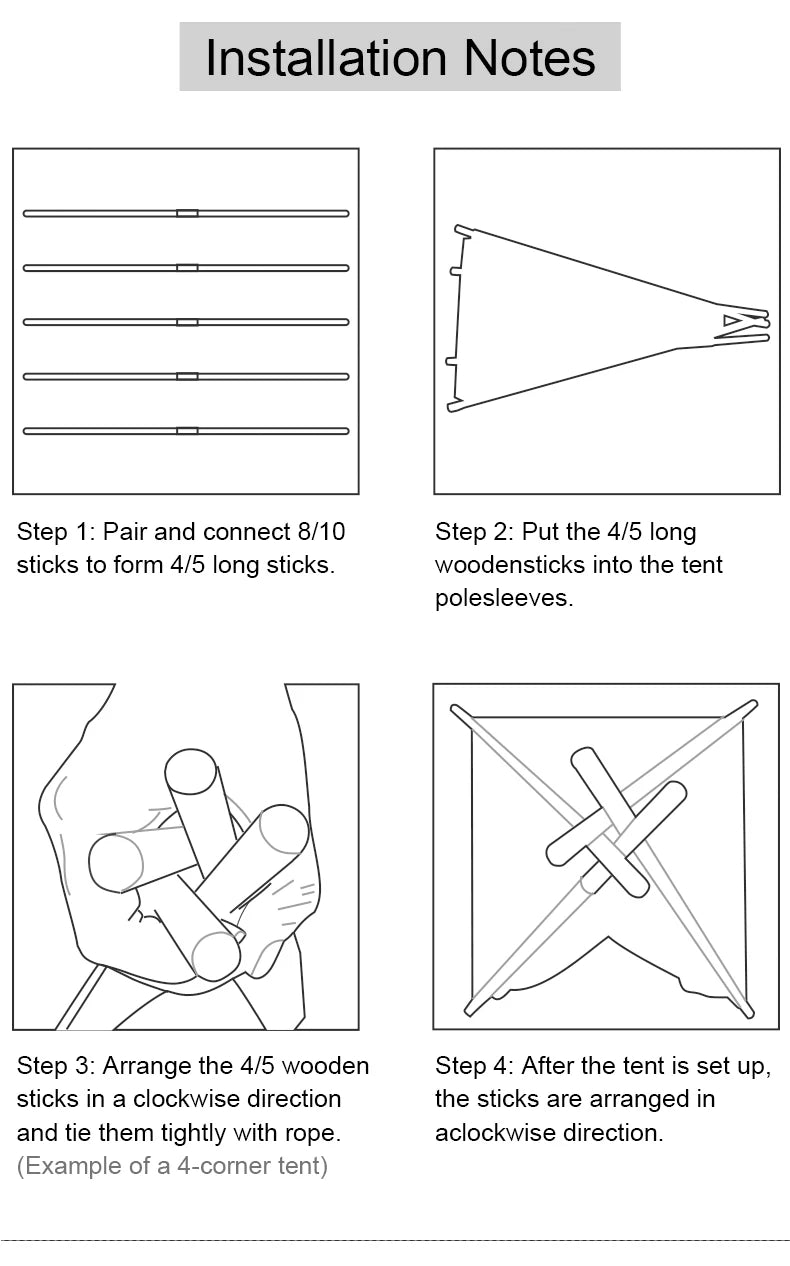 Installation Notes

Step 1: Pair and connect 8/10 sticks to form 4/5 long sticks.

Step 2: Put the 4/5 long woodensticks into the tent polesleeves.

Step 3: Arrange the 4/5 wooden sticks in a clockwise direction and tie them tightly with rope.
(Example of a 4-corner tent)

Step 4: After the tent is set up, the sticks are arranged in aclockwise direction.