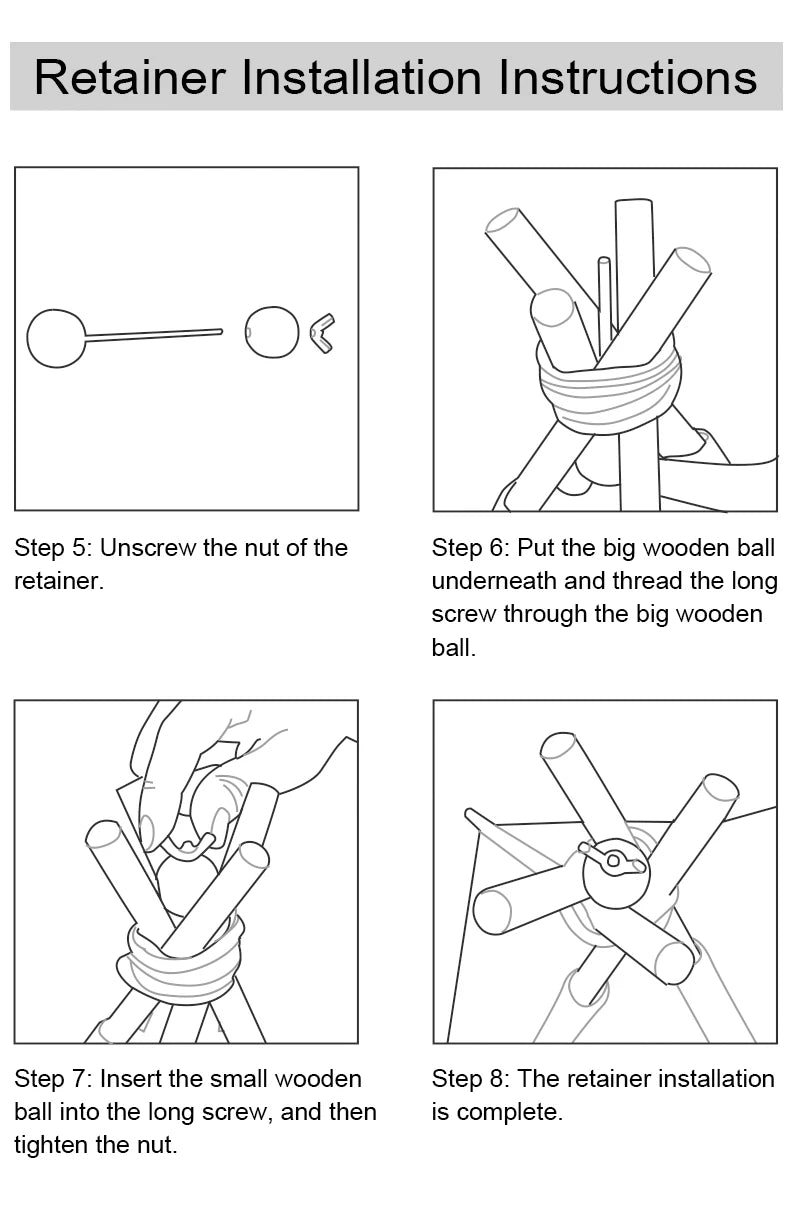 Retainer Installation Instructions

Step 5: Unscrew the nut of the retainer.

Step 6: Put the big wooden ball underneath and thread the long screw through the big wooden ball.

Step 7: Insert the small wooden ball into the long screw, and then tighten the nut.

Step 8: The retainer installation is complete.